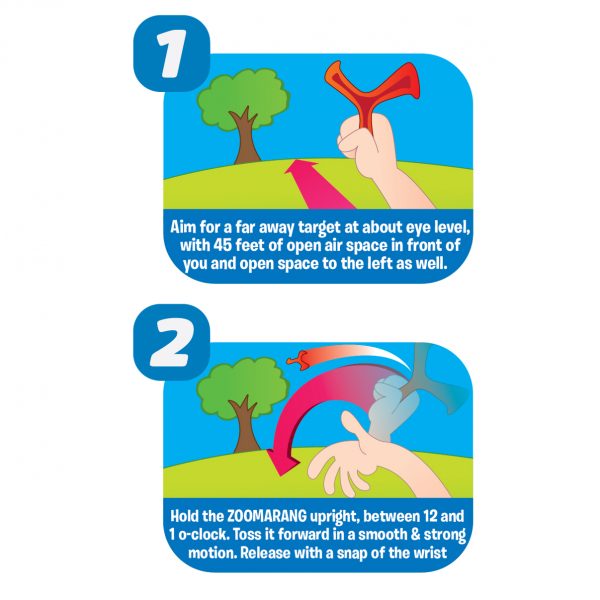 1

Aim for a far away target at about eye level, with 45 feet of open air space in front of you and open space to the left as well.

2

Hold the ZOOMARANG upright, between 12 and 1 o-clock. Toss it forward in a smooth & strong motion. Release with a snap of the wrist