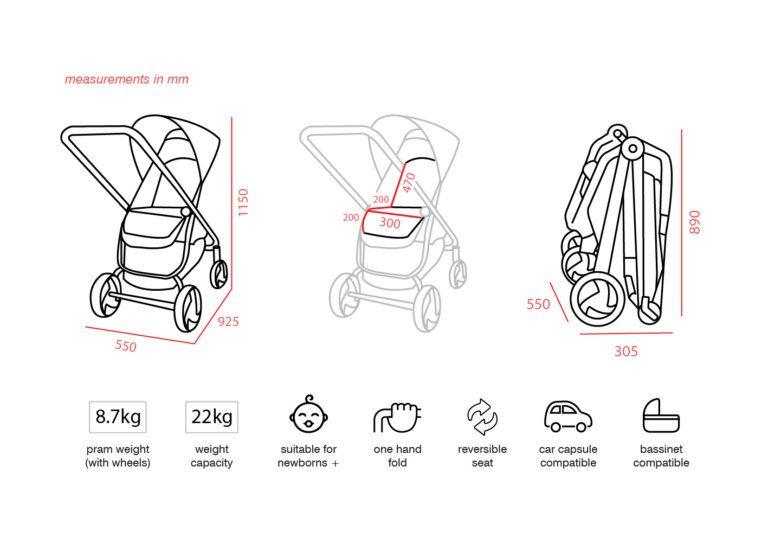 measurements in mm

1150
925
550

470
200
200
300

890
550
305

8.7kg
pram weight (with wheels)

22kg
weight capacity

suitable for newborns +

one hand fold

reversible seat

car capsule compatible

bassinet compatible