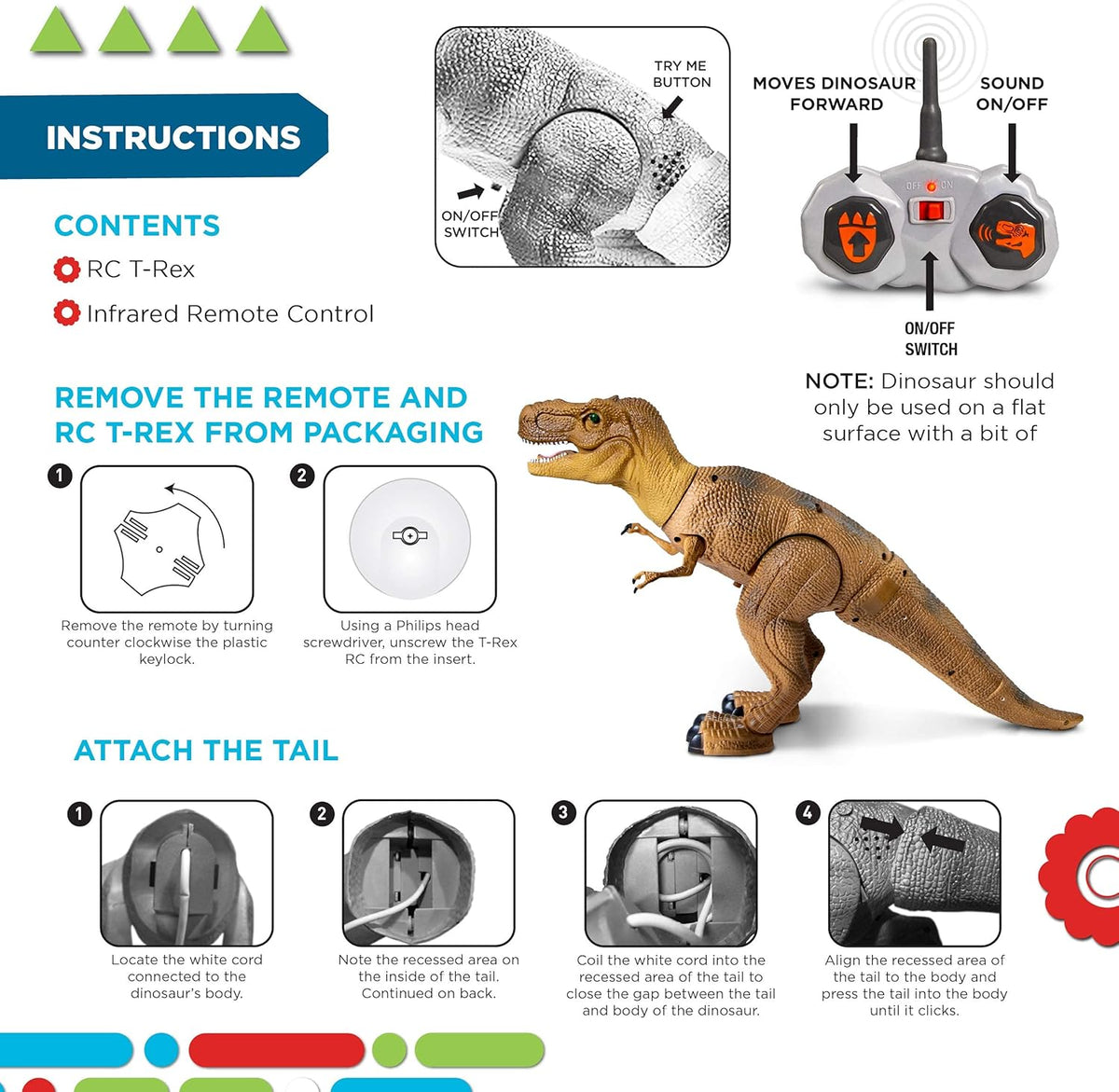 INSTRUCTIONS

CONTENTS

RC T-Rex

Infrared Remote Control

TRY ME BUTTON

ON/OFF SWITCH

MOVES DINOSAUR FORWARD

SOUND ON/OFF

OFF ON

ON/OFF SWITCH

NOTE: Dinosaur should only be used on a flat surface with a bit of

REMOVE THE REMOTE AND RC T-REX FROM PACKAGING

1

Remove the remote by turning counter clockwise the plastic keylock.

2

Using a Philips head screwdriver, unscrew the T-Rex RC from the insert.

ATTACH THE TAIL

1

Locate the white cord connected to the dinosaur's body.

2

Note the recessed area on the inside of the tail. Continued on back.

3

Coil the white cord into the recessed area of the tail to close the gap between the tail and body of the dinosaur.

4

Align the recessed area of the tail to the body and press the tail into the body until it clicks.