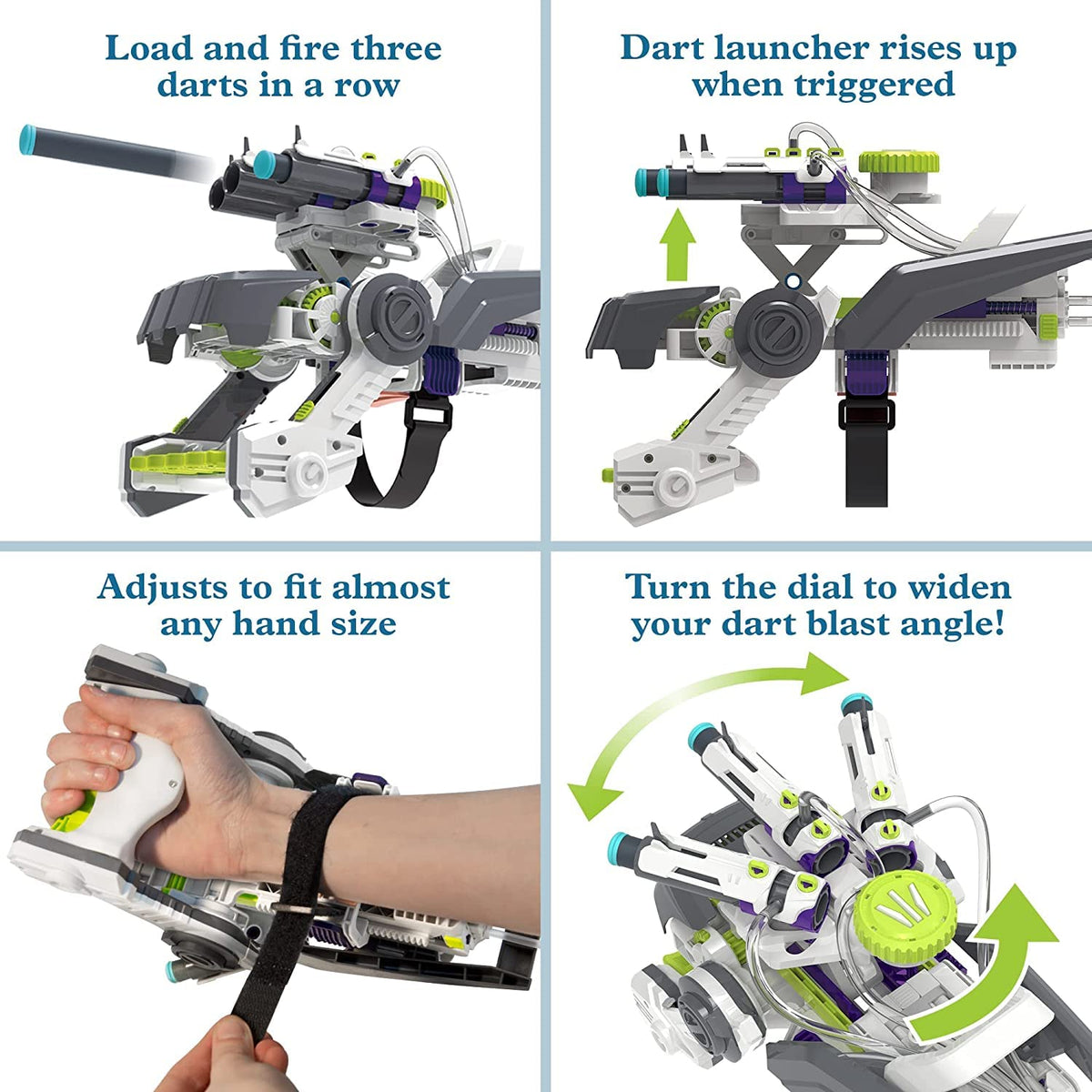 Load and fire three darts in a row

Dart launcher rises up when triggered

Adjusts to fit almost any hand size

Turn the dial to widen your dart blast angle!